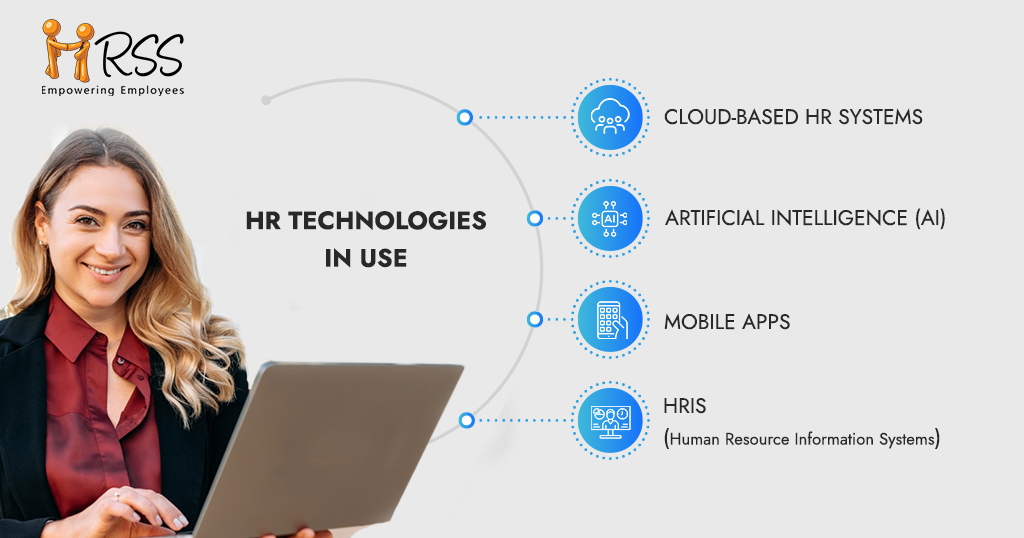 HRSS
Empowering Employees

HR TECHNOLOGIES IN USE

CLOUD-BASED HR SYSTEMS

AI

ARTIFICIAL INTELLIGENCE (AI)

MOBILE APPS

HRIS
(Human Resource Information Systems)