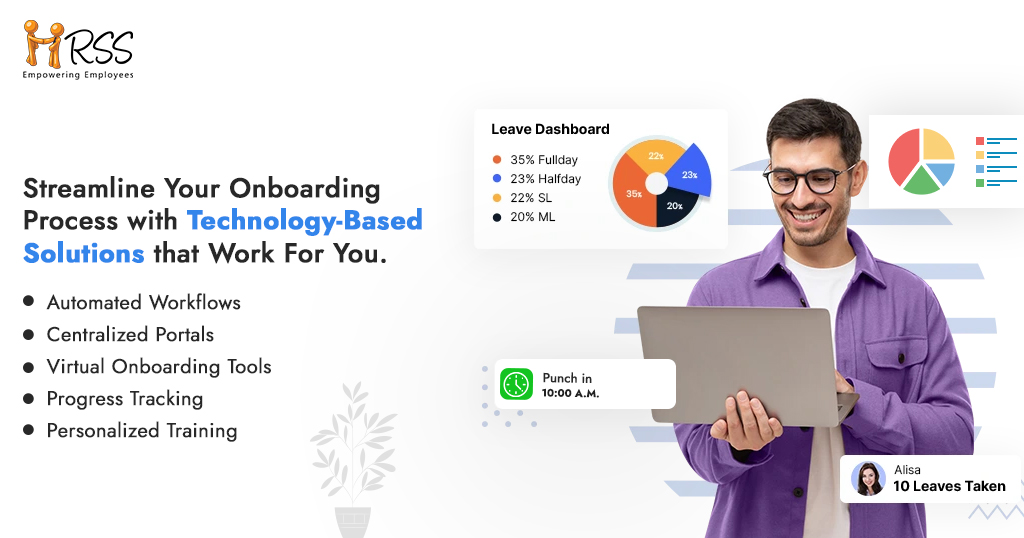 HRSS
Empowering Employees

Streamline Your Onboarding Process with Technology-Based Solutions that Work For You.

- Automated Workflows
- Centralized Portals
- Virtual Onboarding Tools
- Progress Tracking
- Personalized Training

Leave Dashboard
35% Fullday
23% Halfday
22% SL
20% ML

22%
23%
35%
20%

Punch in
10:00 A.M.

Alisa
10 Leaves Taken