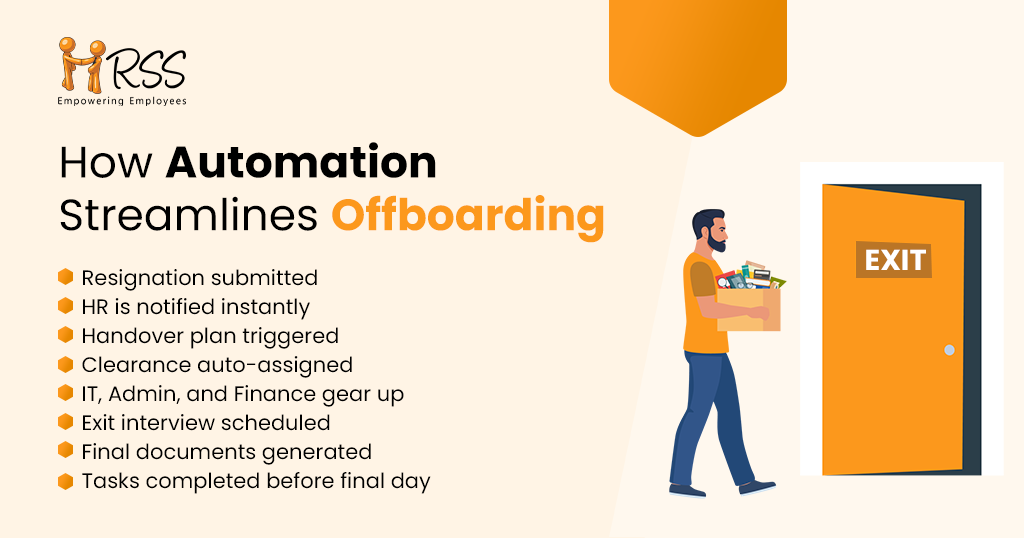 HRSS
Empowering Employees

How Automation Streamlines Offboarding

Resignation submitted
HR is notified instantly
Handover plan triggered
Clearance auto-assigned
IT, Admin, and Finance gear up
Exit interview scheduled
Final documents generated
Tasks completed before final day

EXIT