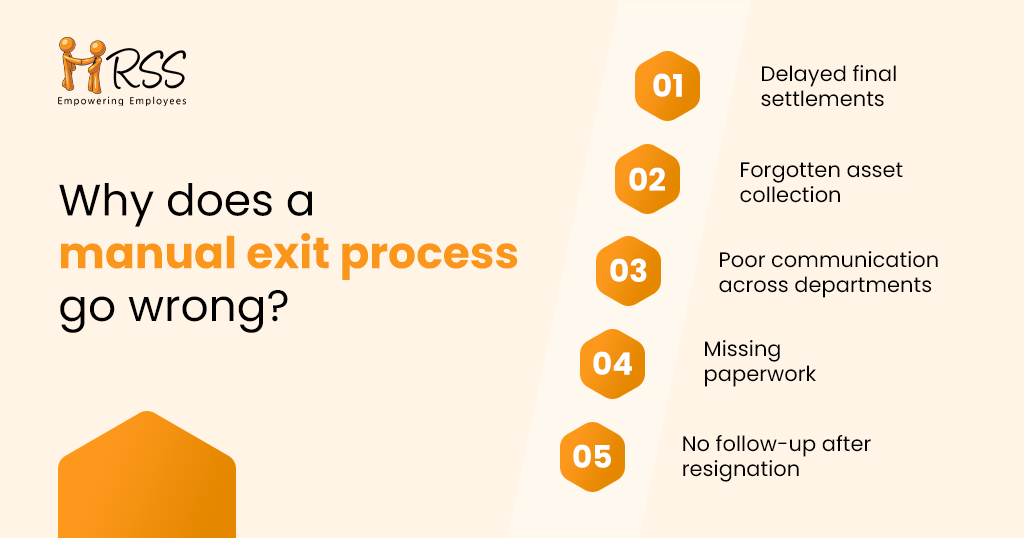 HRSS
Empowering Employees

Why does a manual exit process go wrong?

01 Delayed final settlements

02 Forgotten asset collection

03 Poor communication across departments

04 Missing paperwork

05 No follow-up after resignation